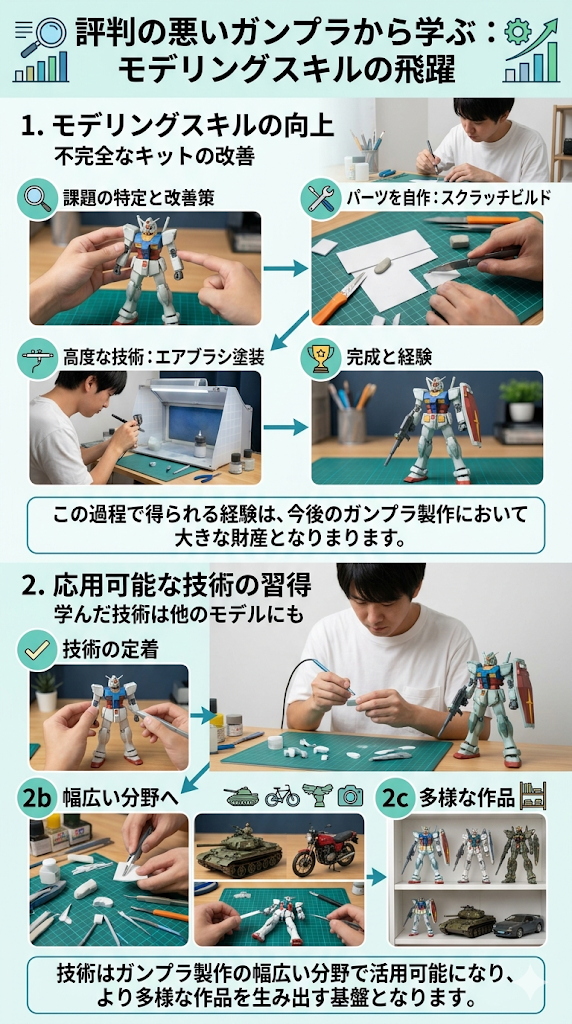 評判の悪いガンプラから学ぶ：モデリングスキルの飛躍

1. モデリングスキルの向上
不完全なキットの改善

課題の特定と改善策

パーツを自作：スクラッチビルド

高度な技術：エアブラシ塗装

完成と経験

この過程で得られる経験は、今後のガンプラ製作において大きな財産となりまります。

2. 応用可能な技術の習得
学んだ技術は他のモデルにも

技術の定着

2b 幅広い分野へ

2c 多様な作品

技術はガンプラ製作の幅広い分野で活用可能になり、より多様な作品を生み出す基盤となります。