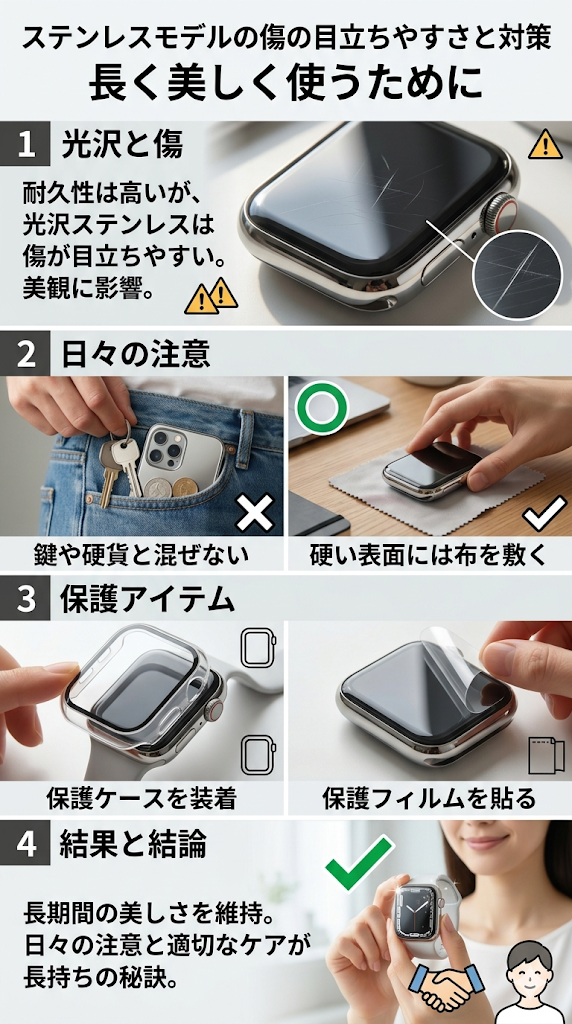 ステンレスモデルの傷の目立ちやすさと対策
長く美しく使うために

1 光沢と傷

耐久性は高いが、光沢ステンレスは傷が目立ちやすい。美観に影響。

2 日々の注意

鍵や硬貨と混ぜない

硬い表面には布を敷く

3 保護アイテム

保護ケースを装着

保護フィルムを貼る

4 結果と結論

長期間の美しさを維持。日々の注意と適切なケアが長持ちの秘訣。