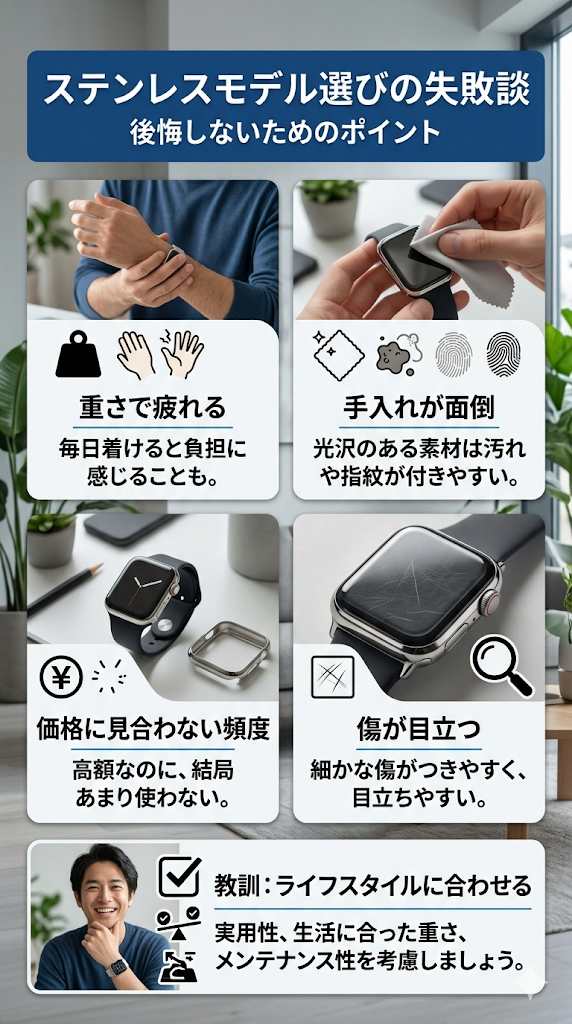 ステンレスモデル選びの失敗談
後悔しないためのポイント

重さで疲れる
毎日着けると負担に感じることも。

手入れが面倒
光沢のある素材は汚れや指紋が付きやすい。

¥

価格に見合わない頻度
高額なのに、結局あまり使わない。

傷が目立つ
細かな傷がつきやすく、目立ちやすい。

教訓：ライフスタイルに合わせる
実用性、生活に合った重さ、メンテナンス性を考慮しましょう。