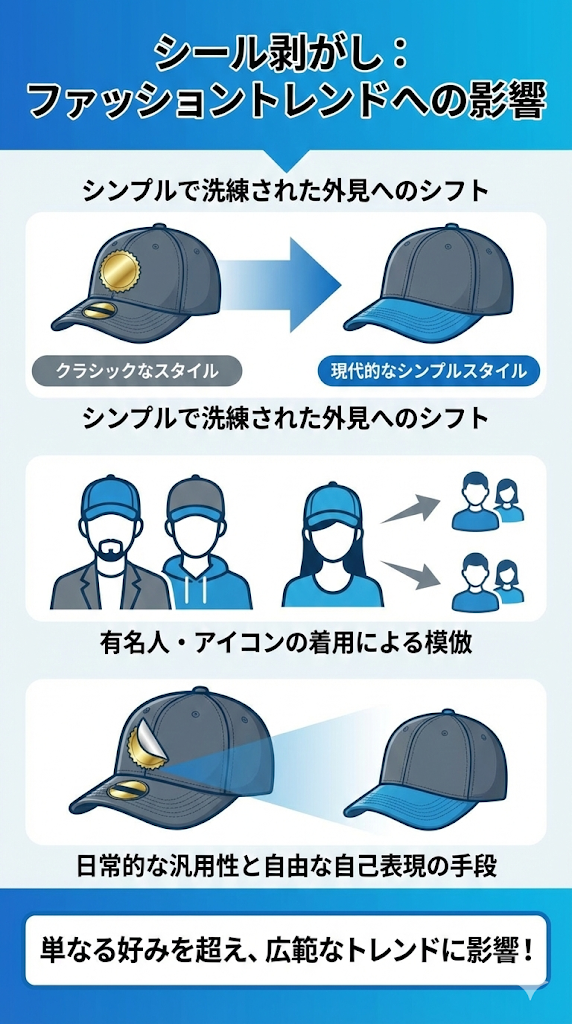 シール剥がし：
ファッショントレンドへの影響

シンプルで洗練された外見へのシフト

クラシックなスタイル

現代的なシンプルスタイル

シンプルで洗練された外見へのシフト

有名人・アイコンの着用による模倣

日常的な汎用性と自由な自己表現の手段

単なる好みを超え、広範なトレンドに影響！