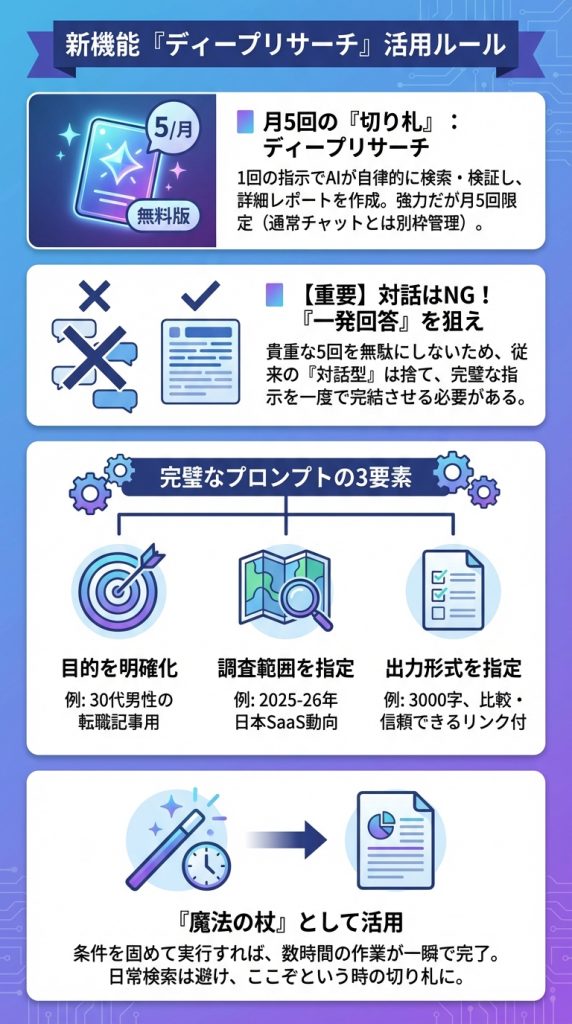 新機能『ディープリサーチ』活用ルール

5/月

無料版

月5回の『切り札』：ディープリサーチ

1回の指示でAIが自律的に検索・検証し、詳細レポートを作成。強力だが月5回限定（通常チャットとは別枠管理）。

【重要】対話はNG！『一発回答』を狙え

貴重な5回を無駄にしないため、従来の『対話型』は捨て、完璧な指示を一度で完結させる必要がある。

完璧なプロンプトの3要素

目的を明確化
例: 30代男性の転職記事用

調査範囲を指定
例: 2025-26年日本SaaS動向

出力形式を指定
例: 3000字、比較・信頼できるリンク付

『魔法の杖』として活用

条件を固めて実行すれば、数時間の作業が一瞬で完了。日常検索は避け、ここぞという時の切り札に。