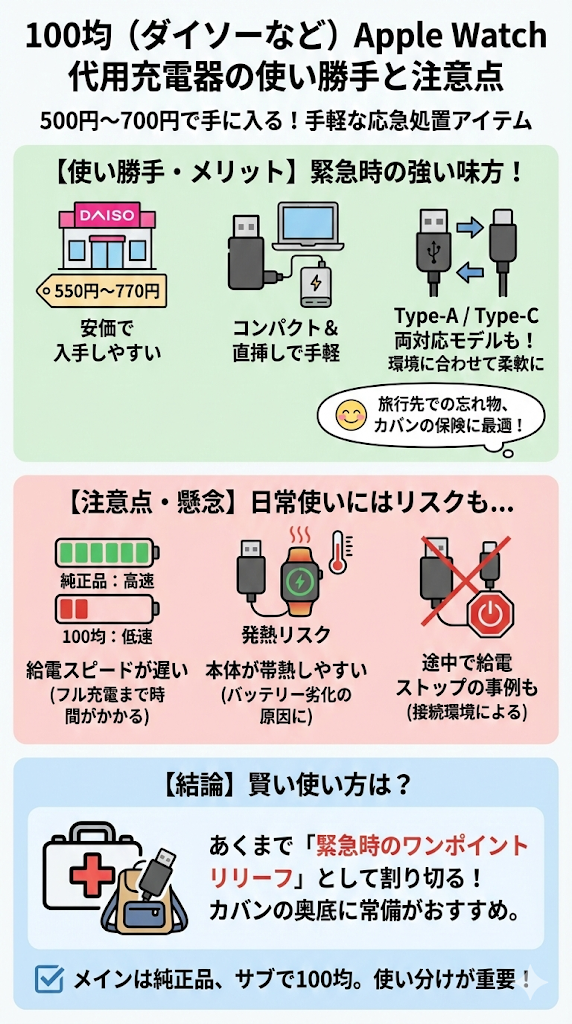 100均（ダイソーなど）Apple Watch 代用充電器の使い勝手と注意点

500円〜700円で手に入る！手軽な応急処置アイテム

【使い勝手・メリット】緊急時の強い味方！

DAISO

550円〜770円

安価で入手しやすい

コンパクト＆直挿しで手軽

Type-A / Type-C 両対応モデルも！
環境に合わせて柔軟に

旅行先での忘れ物、カバンの保険に最適！

【注意点・懸念】日常使いにはリスクも...

純正品：高速

100均：低速

給電スピードが遅い
(フル充電まで時間がかかる)

発熱リスク
本体が帯熱しやすい
(バッテリー劣化の原因に)

途中で給電ストップの事例も
(接続環境による)

【結論】賢い使い方は？

あくまで「緊急時のワンポイントリリーフ」として割り切る！
カバンの奥底に常備がおすすめ。

メインは純正品、サブで100均。使い分けが重要！