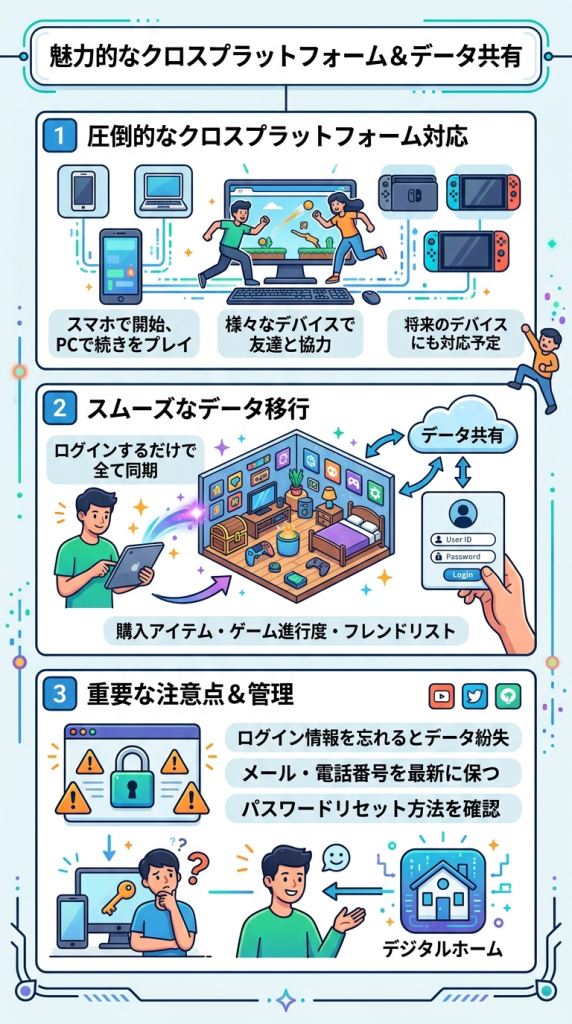 魅力的なクロスプラットフォーム＆データ共有

1 圧倒的なクロスプラットフォーム対応

スマホで開始、PCで続きをプレイ

様々なデバイスで友達と協力

将来のデバイスにも対応予定

2 スムーズなデータ移行

ログインするだけで全て同期

データ共有

User ID
Password
Login

購入アイテム・ゲーム進行度・フレンドリスト

3 重要な注意点＆管理

ログイン情報を忘れるとデータ紛失

メール・電話番号を最新に保つ

パスワードリセット方法を確認

デジタルホーム